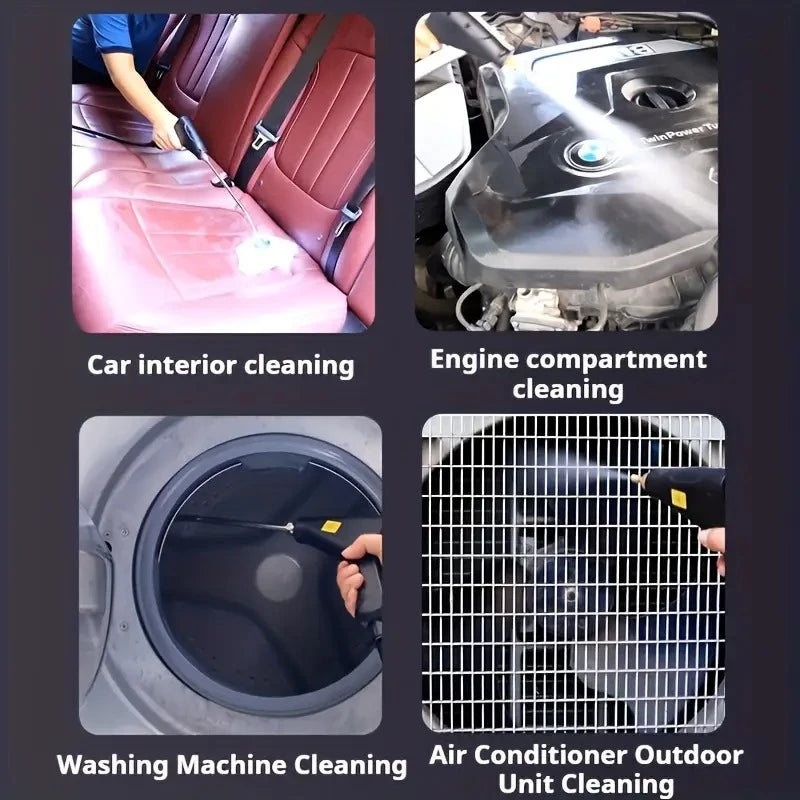 TwinPowerTu

Car interior cleaning

Engine compartment cleaning

Washing Machine Cleaning

Air Conditioner Outdoor Unit Cleaning