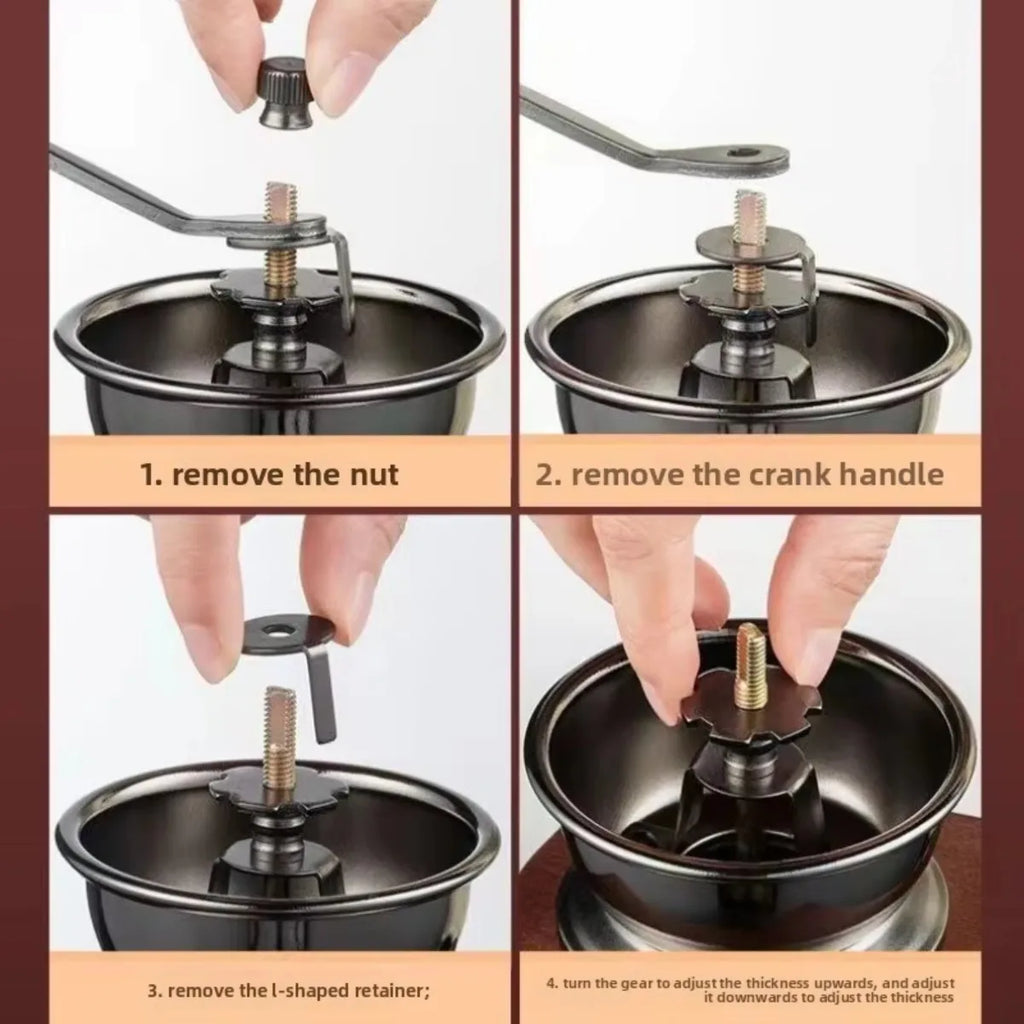 1. remove the nut

2. remove the crank handle

3. remove the l-shaped retainer;

4. turn the gear to adjust the thickness upwards, and adjust it downwards to adjust the thickness